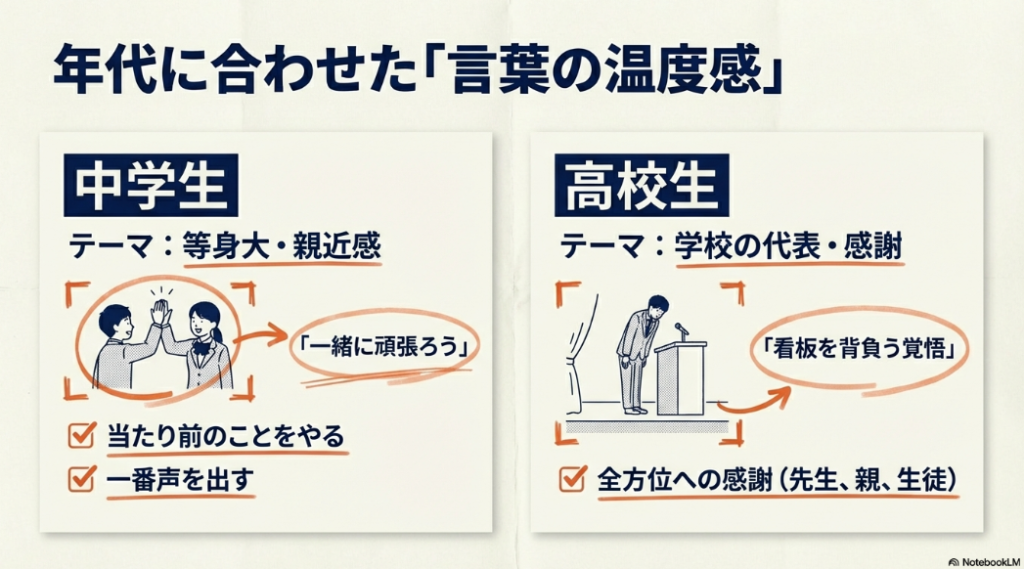 年代に合わせた「言葉の温度感」

中学生

テーマ：等身大・親近感

「一緒に頑張ろう」

当たり前のことをやる

一番声を出す

高校生

テーマ：学校の代表・感謝

「看板を背負う覚悟」

全方位への感謝（先生、親、生徒）

NotebookLM