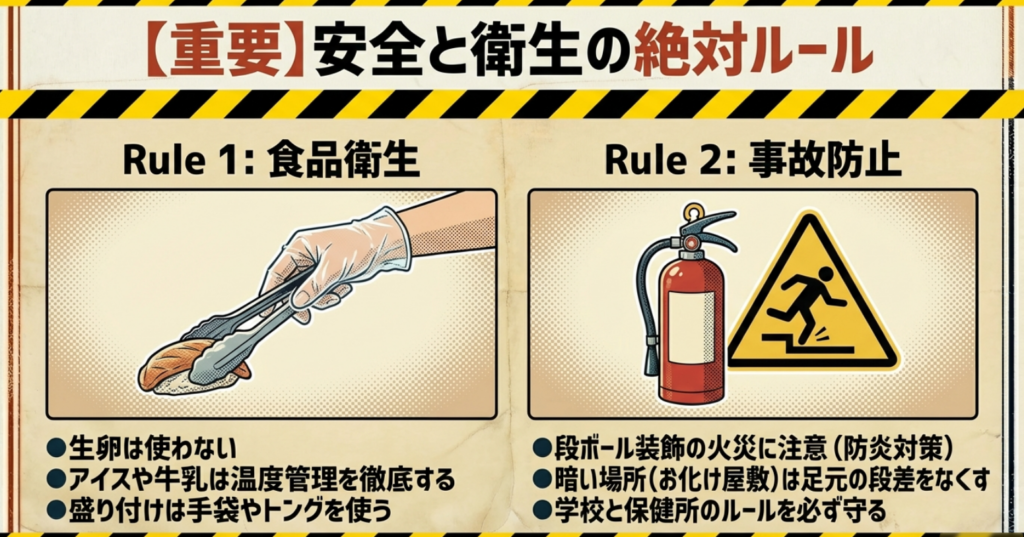 【重要】安全と衛生の絶対ルール

Rule 1: 食品衛生

●生卵は使わない
●アイスや牛乳は温度管理を徹底する
●盛り付けは手袋やトングを使う

Rule 2: 事故防止

●段ボール装飾の火災に注意（防炎対策）
●暗い場所（お化け屋敷）は足元の段差をなくす
●学校と保健所のルールを必ず守る