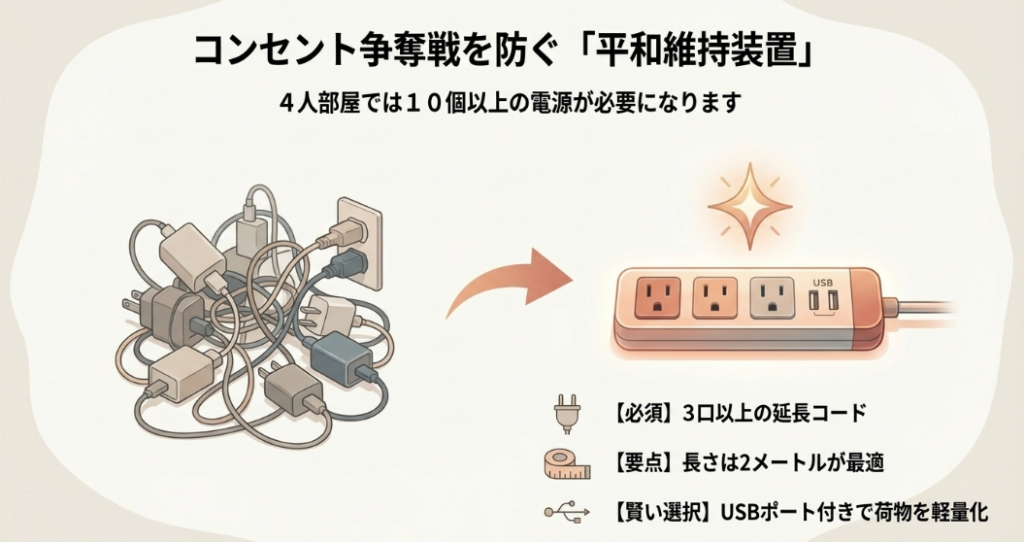 コンセント争奪戦を防ぐ「平和維持装置」

４人部屋では１０個以上の電源が必要になります

USB

【必須】3口以上の延長コード

【要点】長さは2メートルが最適

【賢い選択】USBポート付きで荷物を軽量化